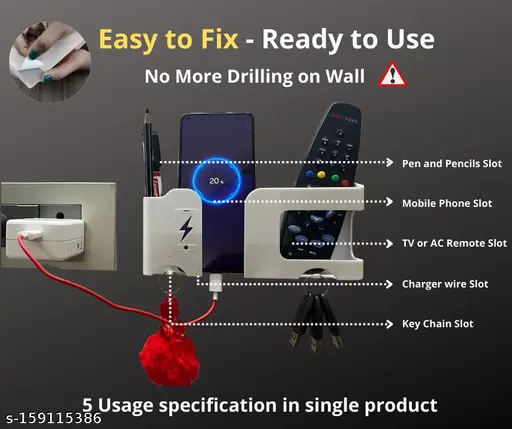 Easy to Fix - Ready to Use

No More Drilling on Wall

20

Pen and Pencils Slot

Mobile Phone Slot

TV or AC Remote Slot

Charger wire Slot

Key Chain Slot

5 Usage specification in single product

s-159115386