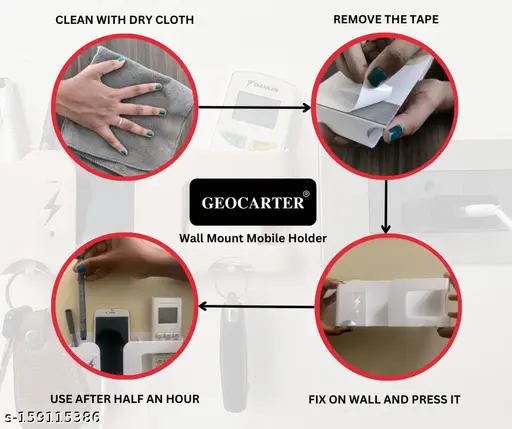 CLEAN WITH DRY CLOTH

REMOVE THE TAPE

DAIKIN

GEOCARTER®

Wall Mount Mobile Holder

USE AFTER HALF AN HOUR

FIX ON WALL AND PRESS IT

s-159115386