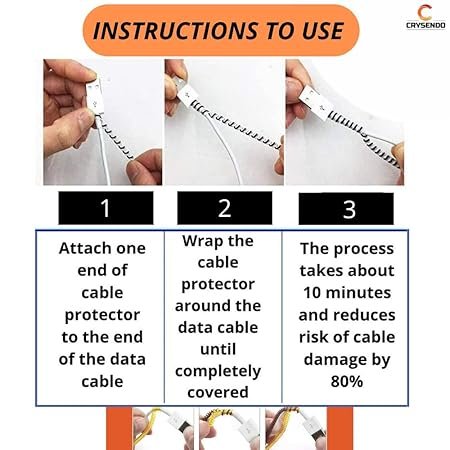 INSTRUCTIONS TO USE

CRYSENDO

| 1 | 2 | 3 |
|---|---|---|
| Attach one end of cable protector to the end of the data cable | Wrap the cable protector around the data cable until completely covered | The process takes about 10 minutes and reduces risk of cable damage by 80% |